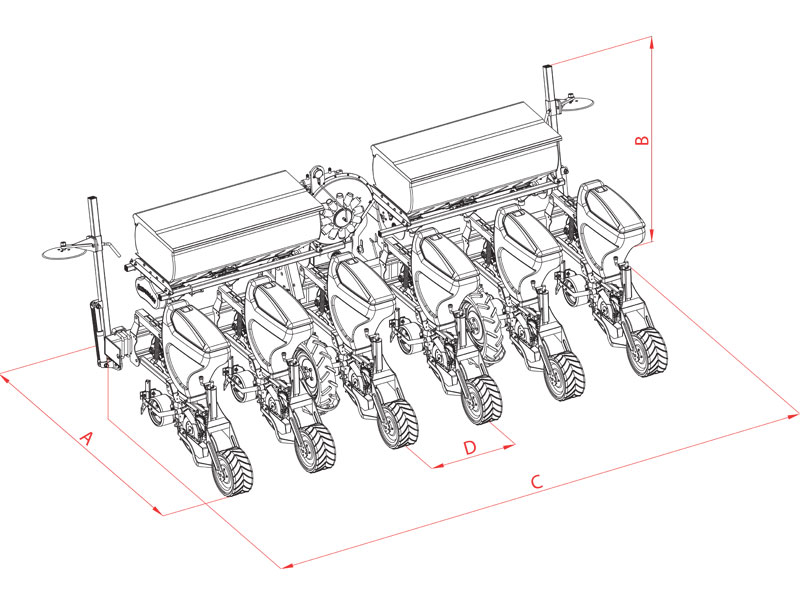 B

A

D

C